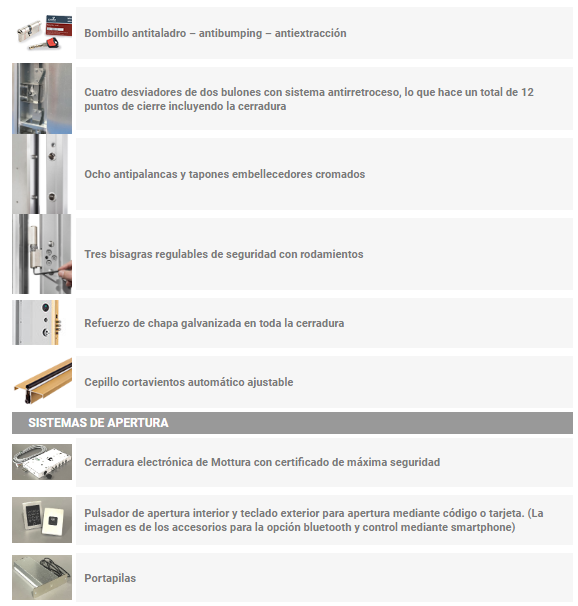 Bombillo antitaladro – antibumping – antiextracción

Cuatro desviadores de dos bulones con sistema antirretroceso, lo que hace un total de 12 puntos de cierre incluyendo la cerradura

Ocho antipalancas y tapones embellecedores cromados

Tres bisagras regulables de seguridad con rodamientos

Refuerzo de chapa galvanizada en toda la cerradura

Cepillo cortavientos automático ajustable

SISTEMAS DE APERTURA

Cerradura electrónica de Mottura con certificado de máxima seguridad

Pulsador de apertura interior y teclado exterior para apertura mediante código o tarjeta. (La imagen es de los accesorios para la opción bluetooth y control mediante smartphone)

Portapilas